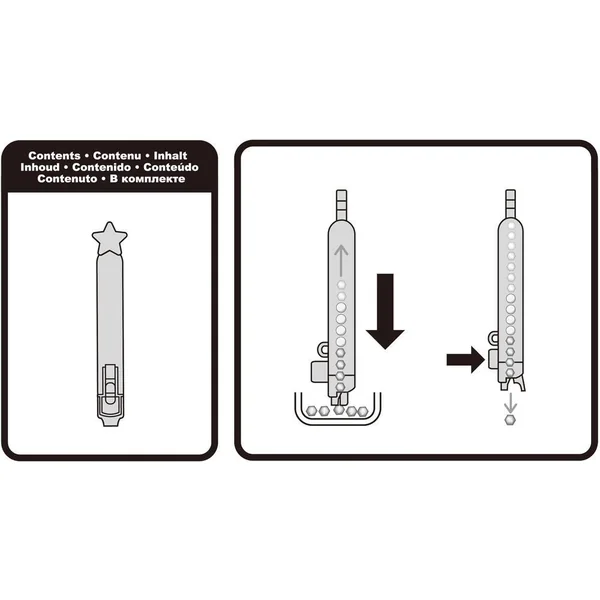 Contents • Contenu • Inhalt
Inhoud • Contenido • Conteúdo
Contenuto • В комплекте