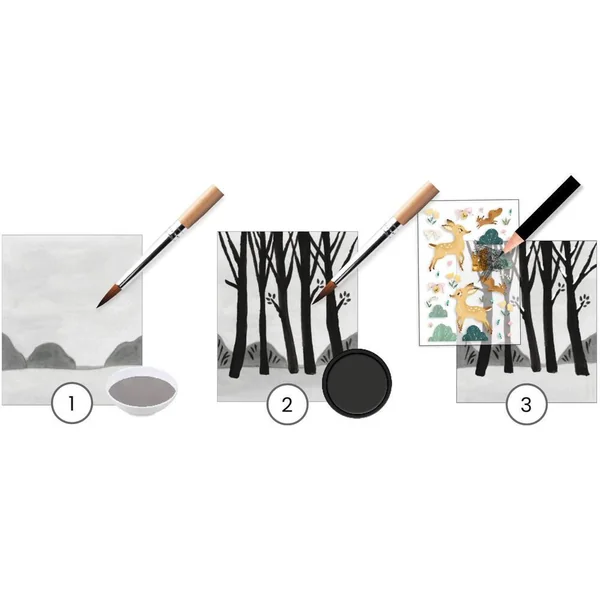 1

2

3