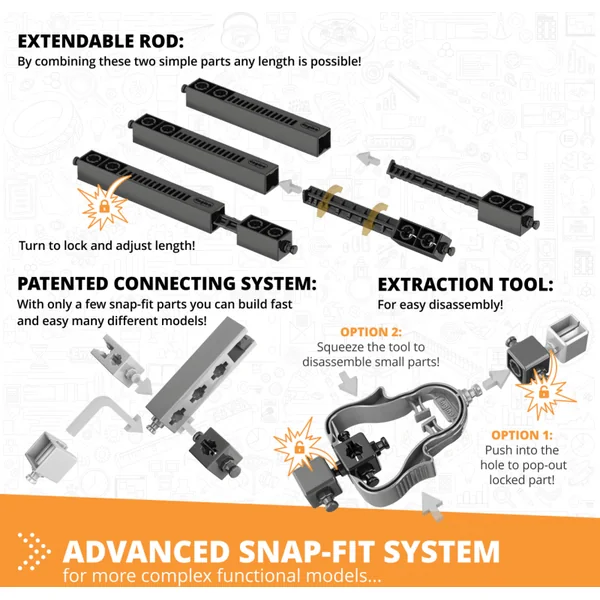 EXTENDABLE ROD:
By combining these two simple parts any length is possible!

Turn to lock and adjust length!

PATENTED CONNECTING SYSTEM:
With only a few snap-fit parts you can build fast and easy many different models!

EXTRACTION TOOL:
For easy disassembly!

OPTION 2:
Squeeze the tool to disassemble small parts!

OPTION 1:
Push into the hole to pop-out locked part!

ADVANCED SNAP-FIT SYSTEM
for more complex functional models...