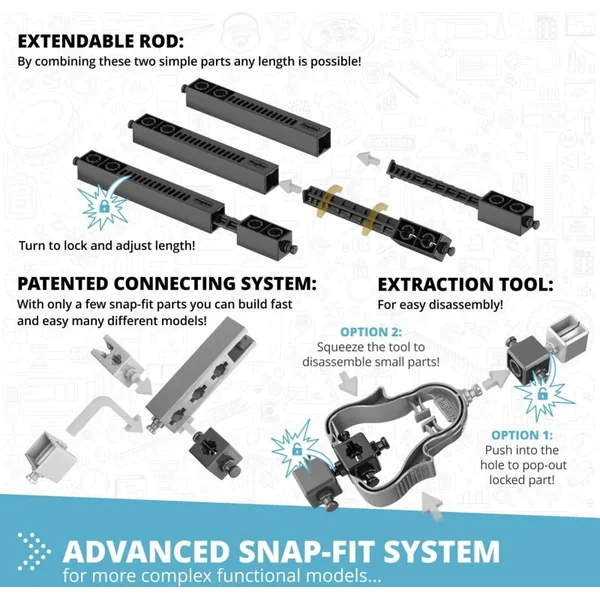 EXTENDABLE ROD:
By combining these two simple parts any length is possible!

Turn to lock and adjust length!

PATENTED CONNECTING SYSTEM:
With only a few snap-fit parts you can build fast and easy many different models!

EXTRACTION TOOL:
For easy disassembly!

OPTION 2:
Squeeze the tool to disassemble small parts!

OPTION 1:
Push into the hole to pop-out locked part!

ADVANCED SNAP-FIT SYSTEM
for more complex functional models...