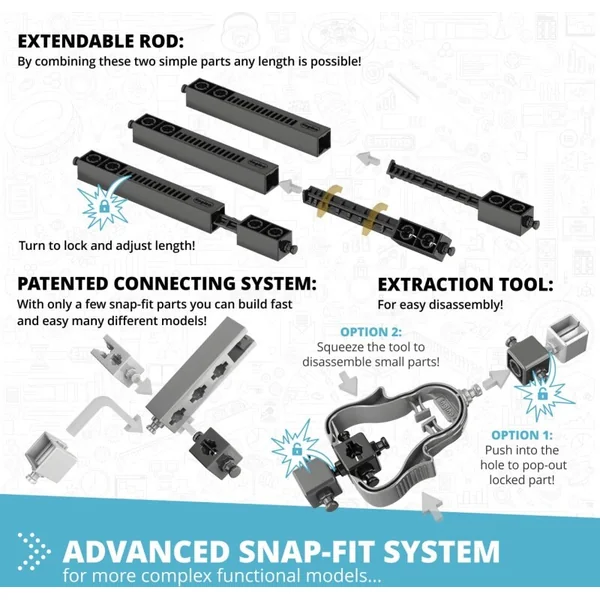 EXTENDABLE ROD:
By combining these two simple parts any length is possible!

Turn to lock and adjust length!

PATENTED CONNECTING SYSTEM:
With only a few snap-fit parts you can build fast and easy many different models!

EXTRACTION TOOL:
For easy disassembly!

OPTION 2:
Squeeze the tool to disassemble small parts!

OPTION 1:
Push into the hole to pop-out locked part!

ADVANCED SNAP-FIT SYSTEM
for more complex functional models...