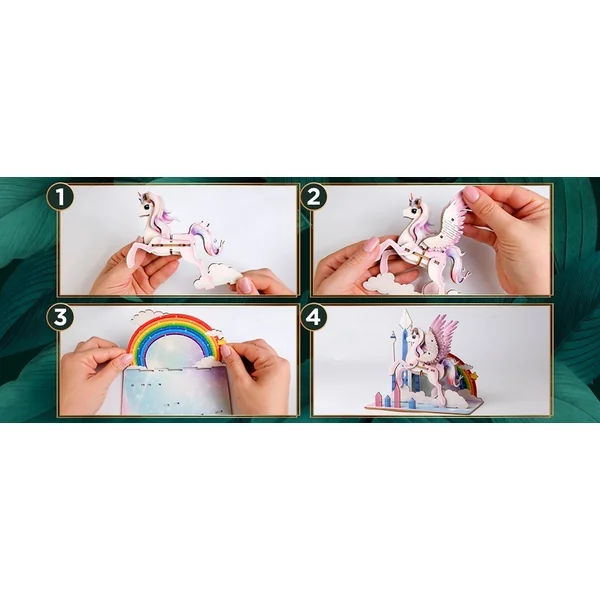 1
2
3
4