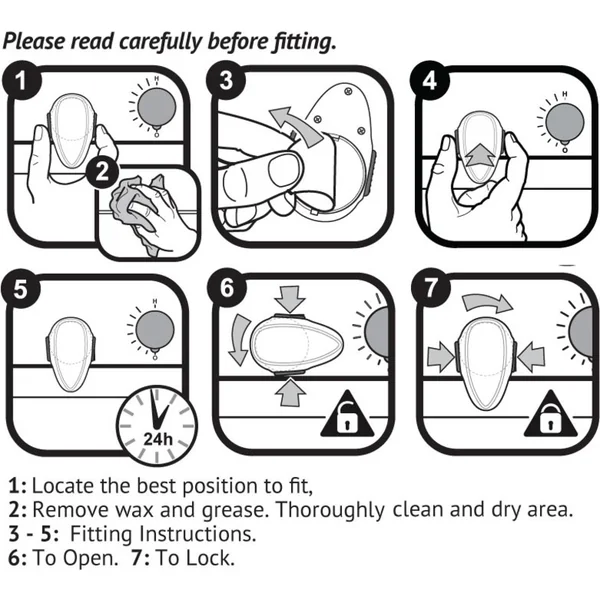 Please read carefully before fitting.

1

H

2

3

4

H

5

H

24h

6

7

1: Locate the best position to fit,
2: Remove wax and grease. Thoroughly clean and dry area.
3 - 5: Fitting Instructions.
6: To Open. 7: To Lock.