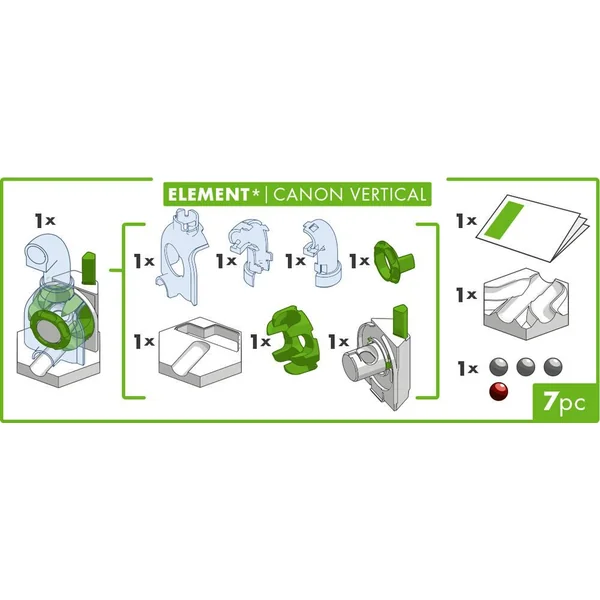 ELEMENT* | CANON VERTICAL

1x

1x 1x 1x 1x

1x 1x 1x

1x

1x

1x

7pc