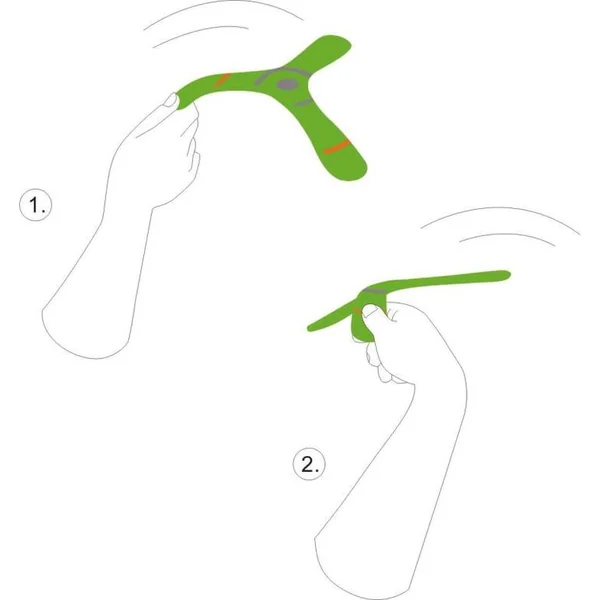 1.

2.