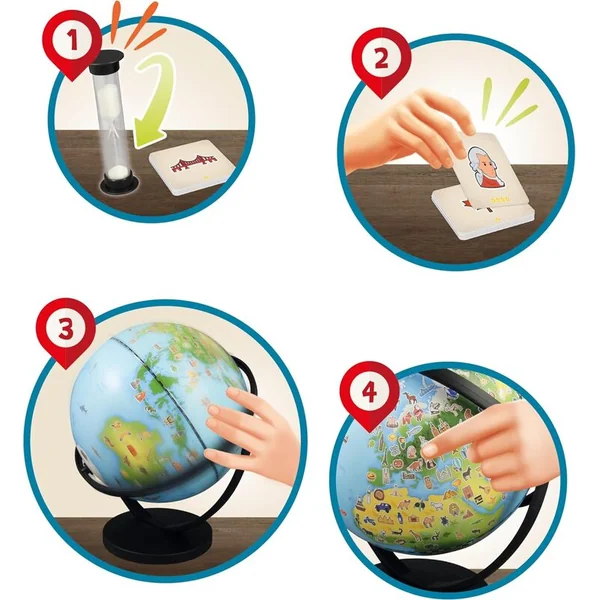 1

2

3

4