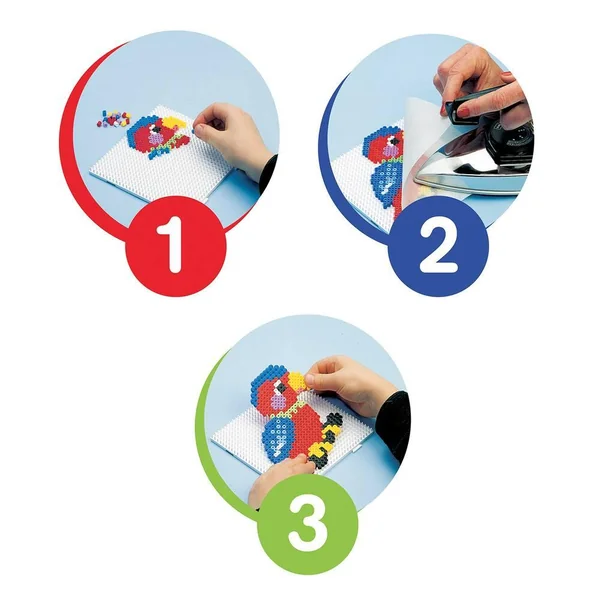 1

2

3