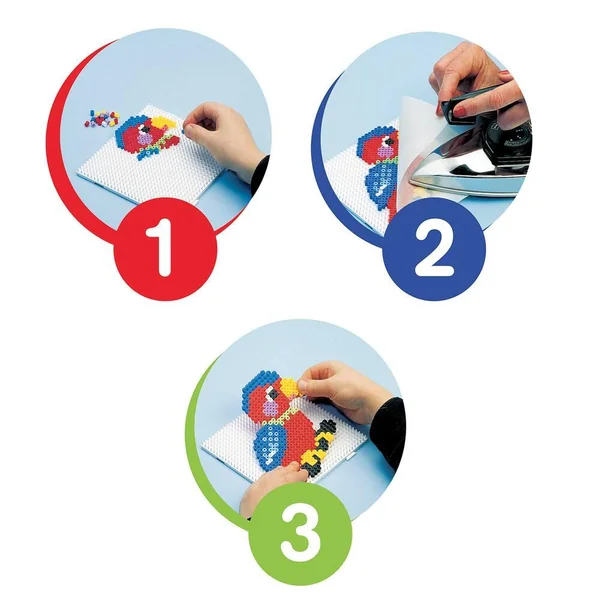 1

2

3