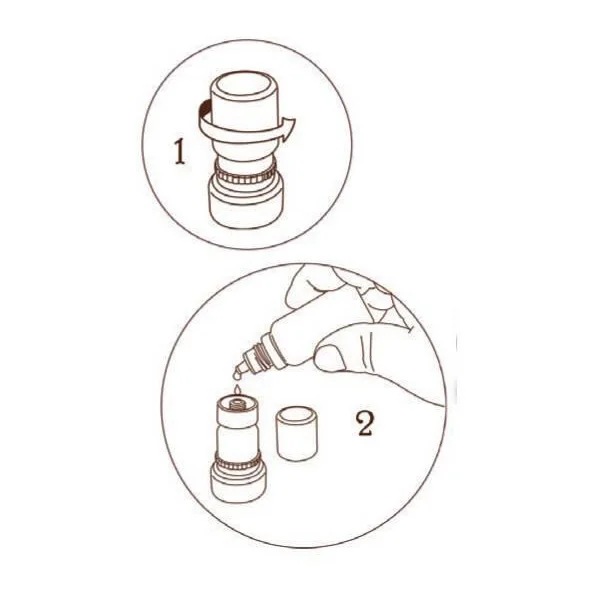 1

2