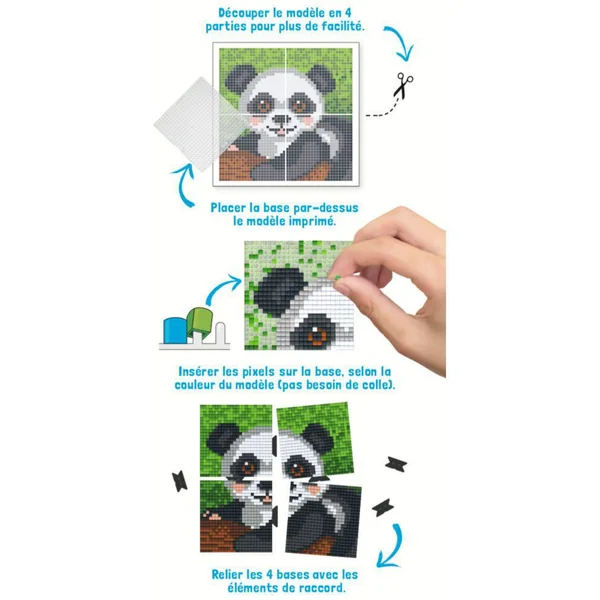 Découper le modèle en 4 parties pour plus de facilité.

Placer la base par-dessus le modèle imprimé.

Insérer les pixels sur la base, selon la couleur du modèle (pas besoin de colle).

Relier les 4 bases avec les éléments de raccord.