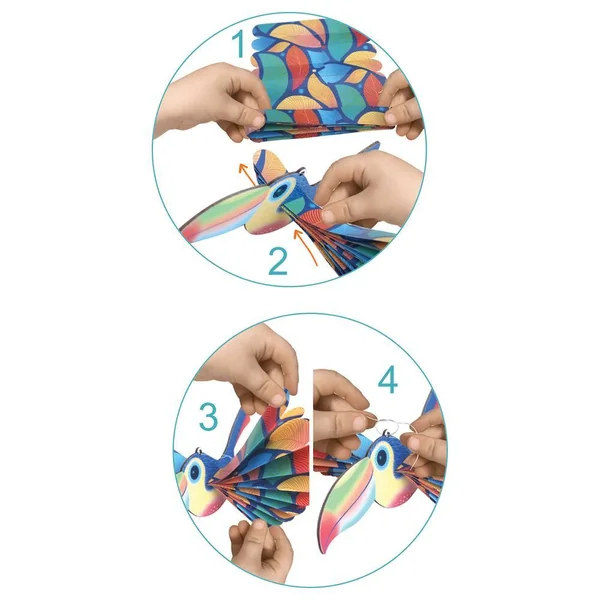 1

2

3

4