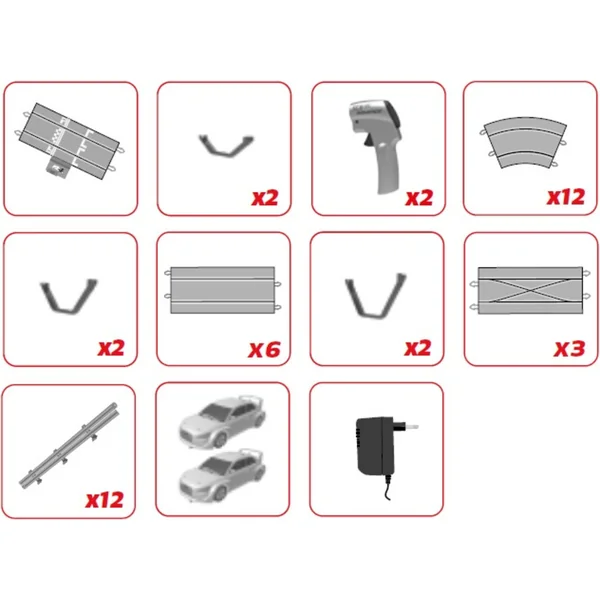 x2

x2

x12

x2

x6

x2

x3

x12